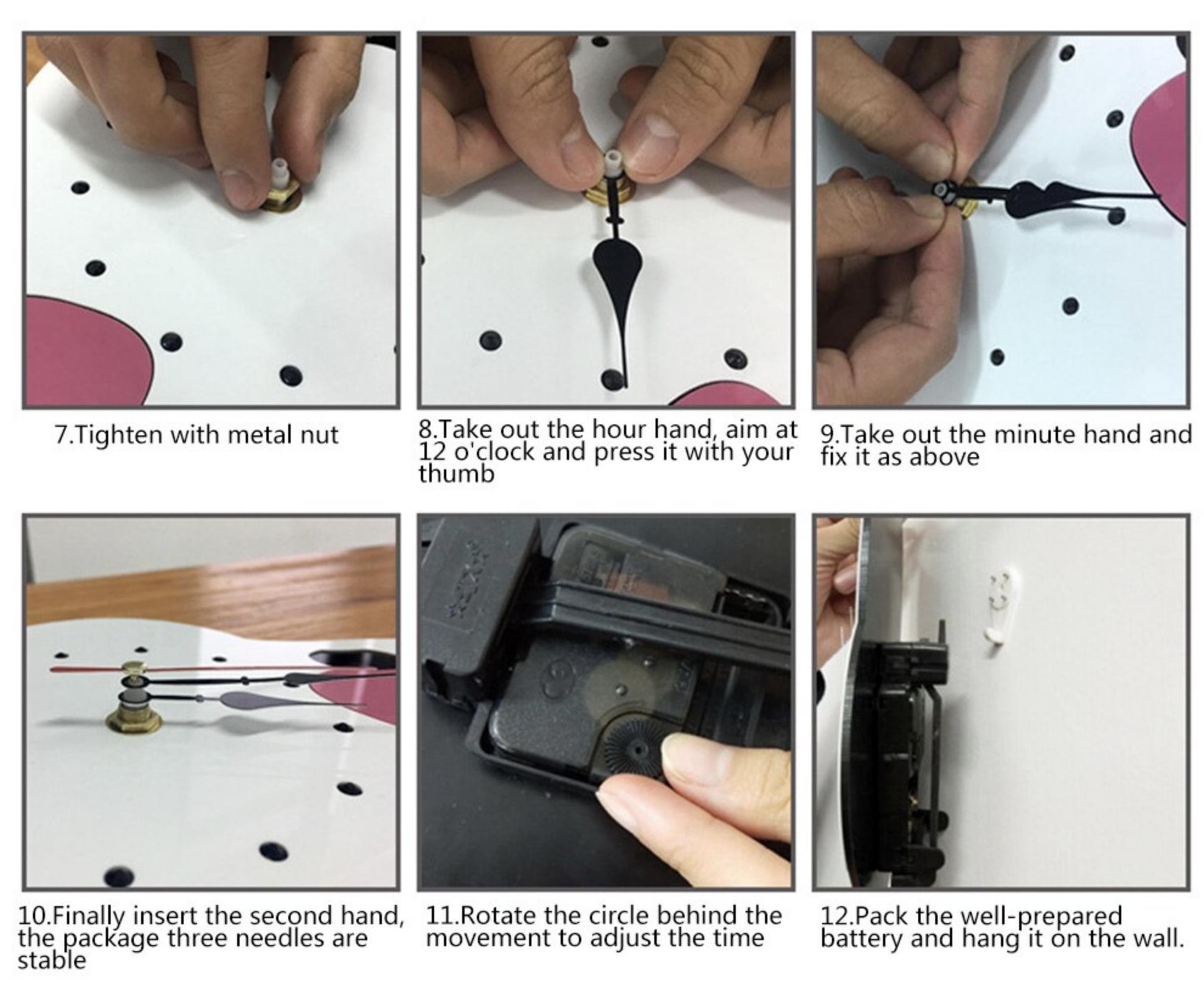 7.Tighten with metal nut

8.Take out the hour hand, aim at 12 o'clock and press it with your thumb

9.Take out the minute hand and fix it as above

10.Finally insert the second hand, the package three needles are stable

11.Rotate the circle behind the movement to adjust the time

12.Pack the well-prepared battery and hang it on the wall.