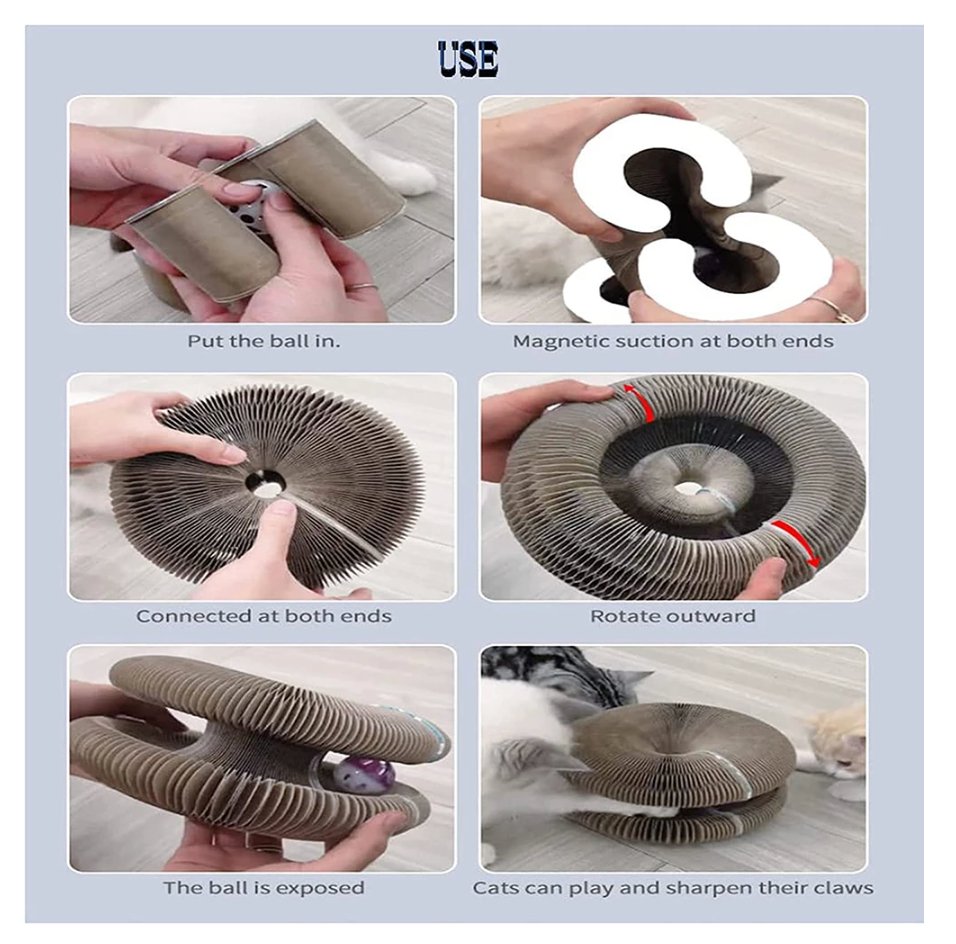 USE

Put the ball in.

Magnetic suction at both ends

Connected at both ends

Rotate outward

The ball is exposed

Cats can play and sharpen their claws