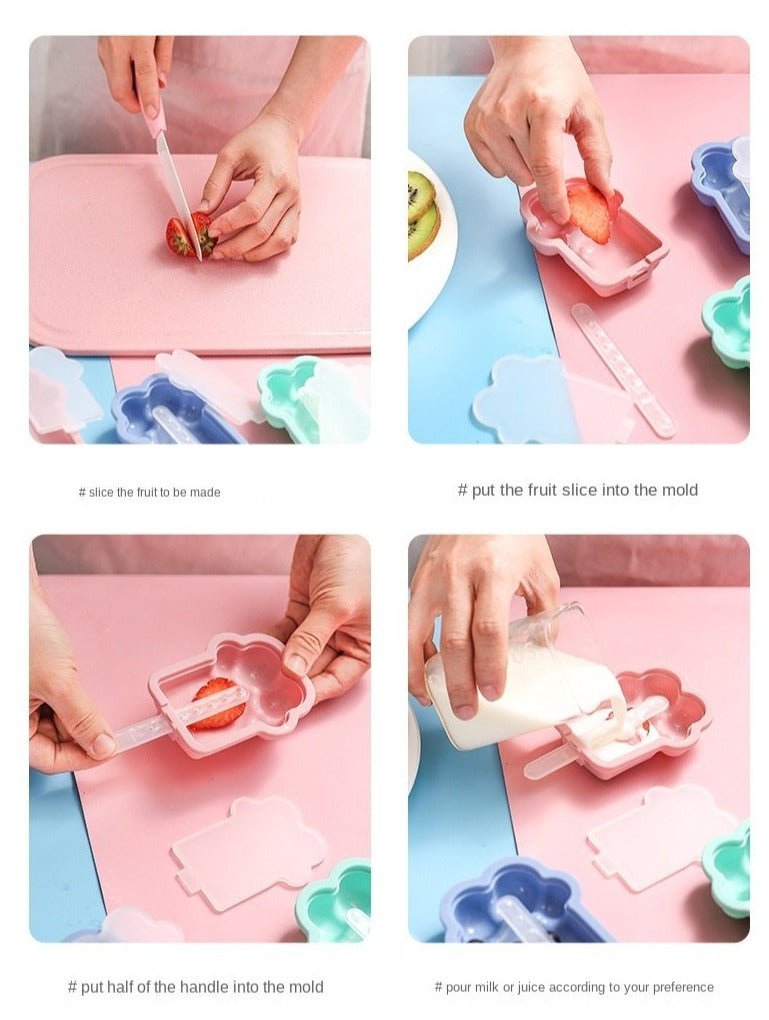 # slice the fruit to be made

# put the fruit slice into the mold

# put half of the handle into the mold

# pour milk or juice according to your preference