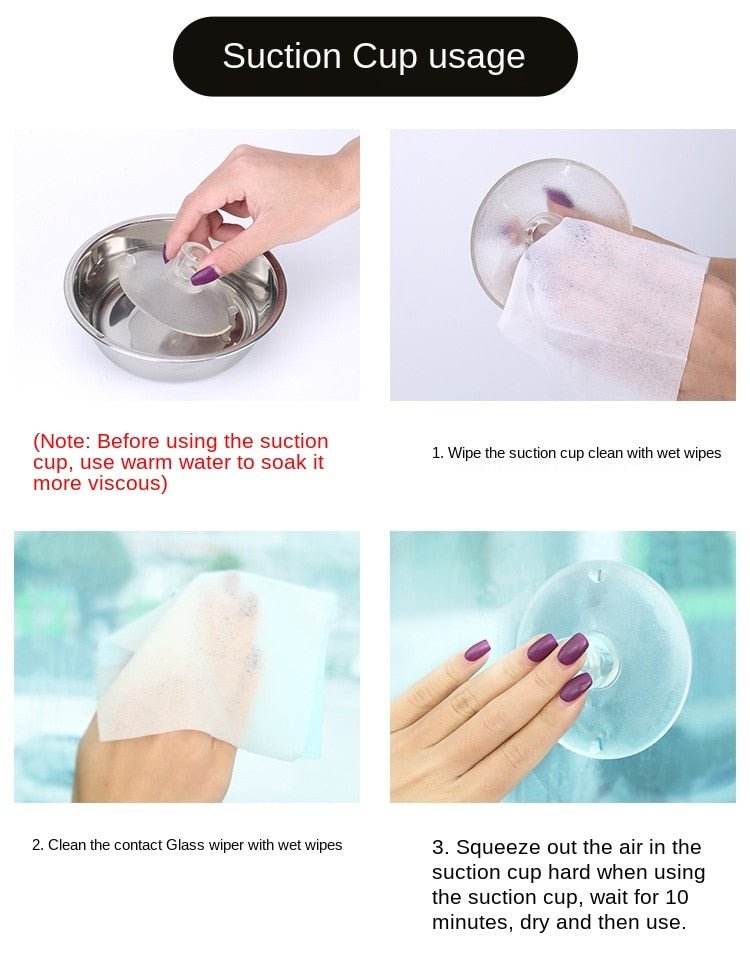 Suction Cup usage

(Note: Before using the suction cup, use warm water to soak it more viscous)

1. Wipe the suction cup clean with wet wipes

2. Clean the contact Glass wiper with wet wipes

3. Squeeze out the air in the suction cup hard when using the suction cup, wait for 10 minutes, dry and then use.